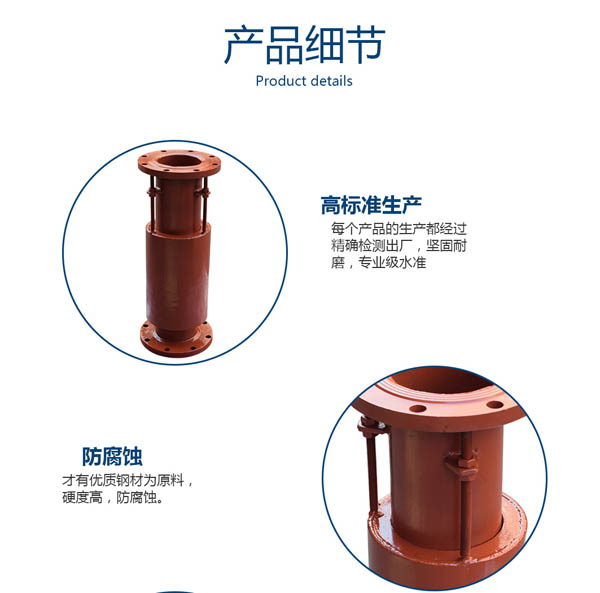 产品细节
Product details

高标准生产
每个产品的生产都经过精确检测出厂，坚固耐磨，专业级水准

防腐蚀
才有优质钢材为原料，硬度高，防腐蚀。